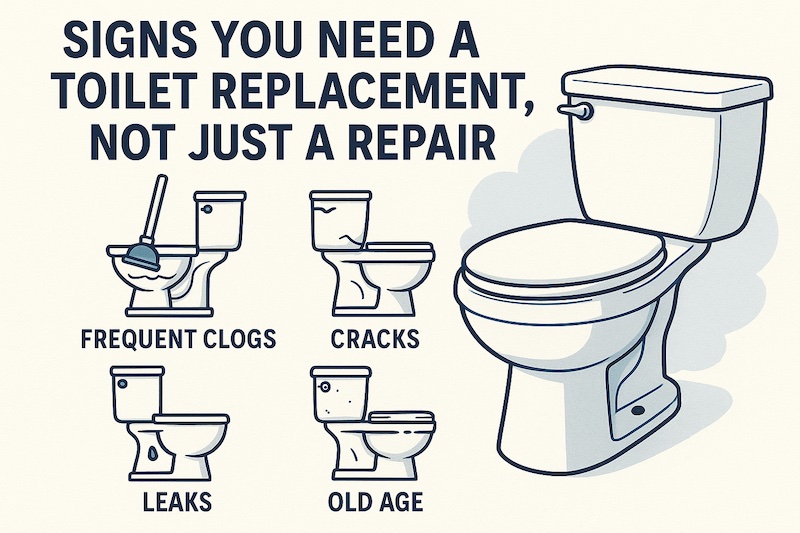 SIGNS YOU NEED A TOILET REPLACEMENT, NOT JUST A REPAIR

FREQUENT CLOGS

CRACKS

LEAKS

OLD AGE