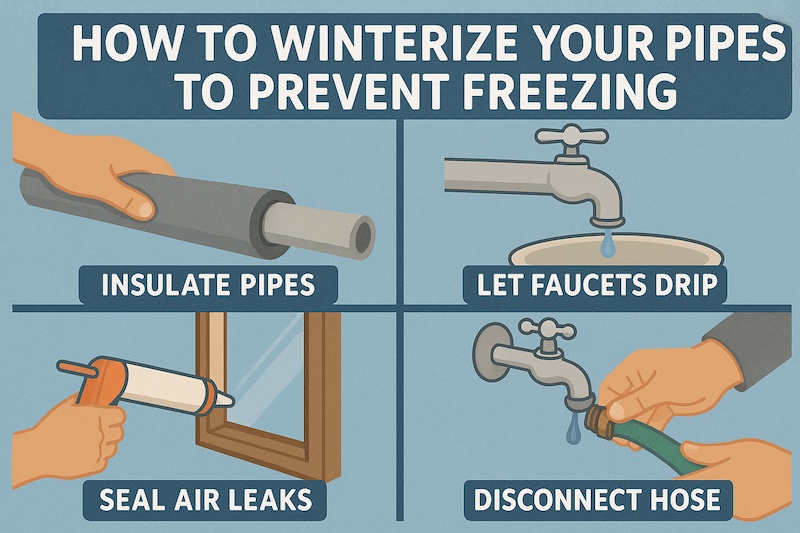 HOW TO WINTERIZE YOUR PIPES TO PREVENT FREEZING

INSULATE PIPES

LET FAUCETS DRIP

SEAL AIR LEAKS

DISCONNECT HOSE