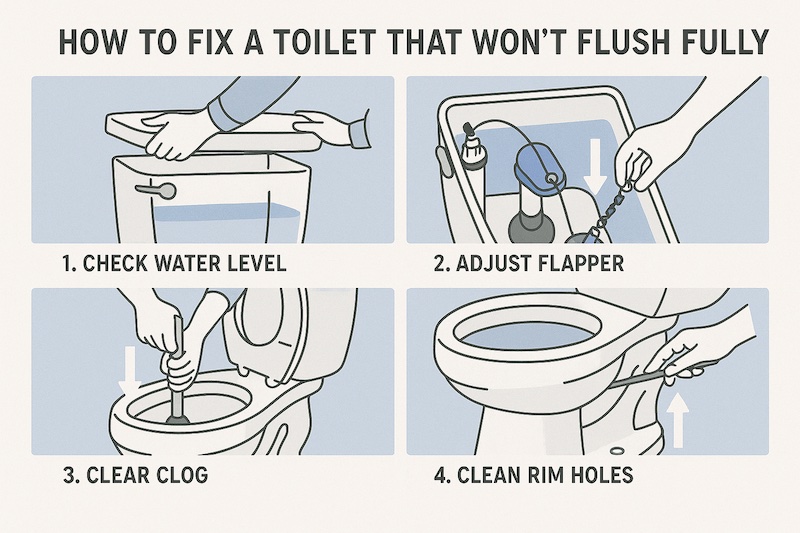 HOW TO FIX A TOILET THAT WON'T FLUSH FULLY

1. CHECK WATER LEVEL

2. ADJUST FLAPPER

3. CLEAR CLOG

4. CLEAN RIM HOLES