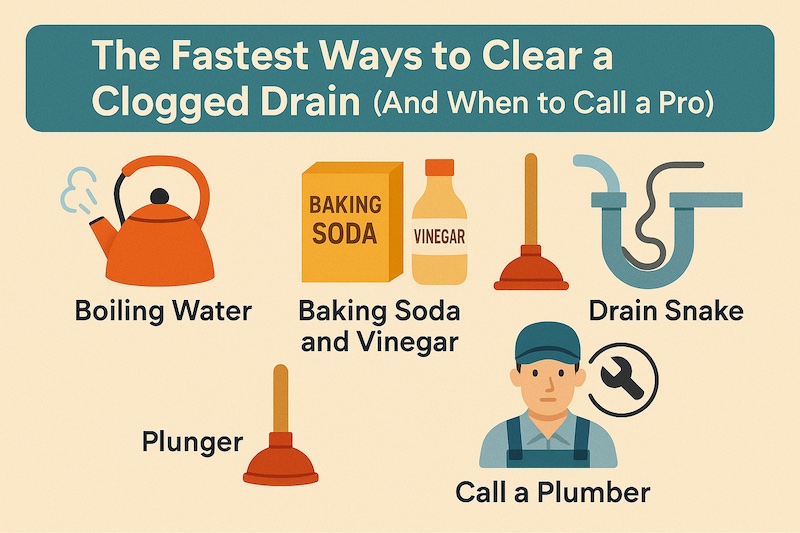 The Fastest Ways to Clear a Clogged Drain (And When to Call a Pro)

BAKING SODA

VINEGAR

Boiling Water

Baking Soda and Vinegar

Drain Snake

Plunger

Call a Plumber